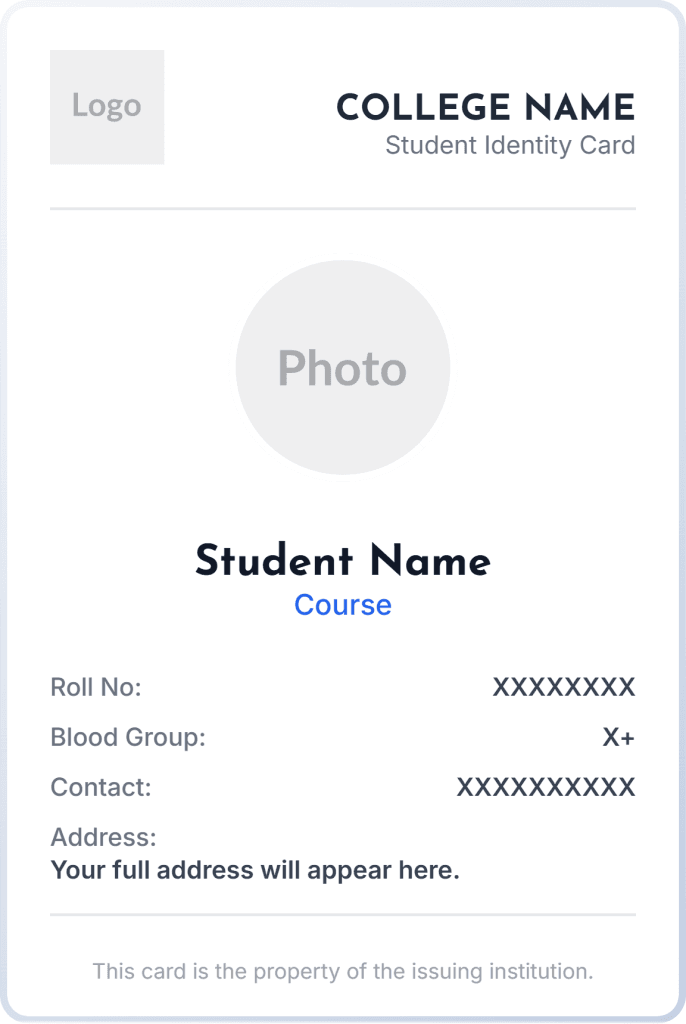 Logo

COLLEGE NAME
Student Identity Card

Photo

Student Name
Course

Roll No: XXXXXXXX
Blood Group: X+
Contact: XXXXXXXXXX
Address:
Your full address will appear here.

This card is the property of the issuing institution.